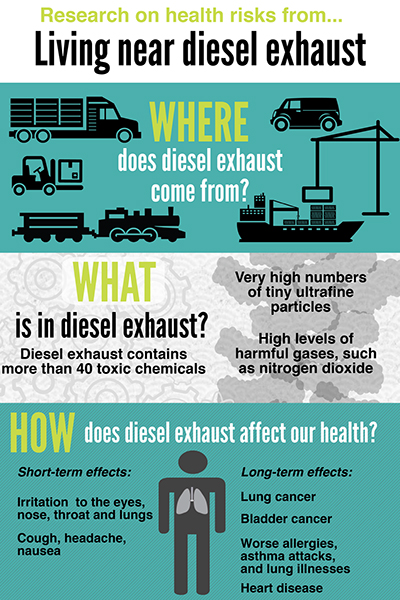 Research on health risks from...

Living near diesel exhaust

WHERE does diesel exhaust come from?

WHAT is in diesel exhaust?

Diesel exhaust contains more than 40 toxic chemicals

Very high numbers of tiny ultrafine particles

High levels of harmful gases, such as nitrogen dioxide

HOW does diesel exhaust affect our health?

Short-term effects:

Irritation to the eyes, nose, throat and lungs

Cough, headache, nausea

Long-term effects:

Lung cancer

Bladder cancer

Worse allergies, asthma attacks, and lung illnesses

Heart disease